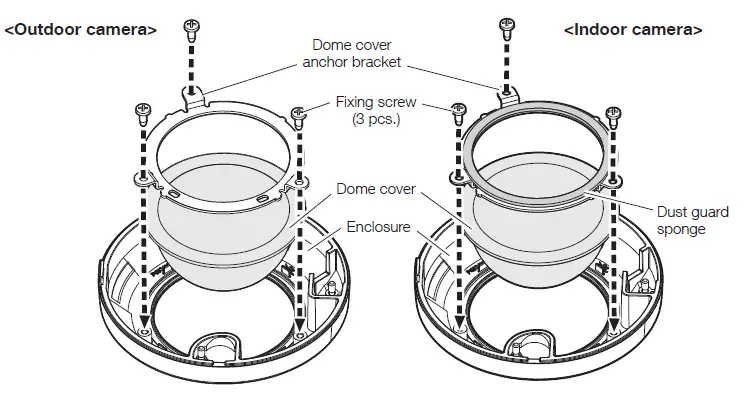 <Outdoor camera>

<Indoor camera>

Dome cover anchor bracket

Fixing screw (3 pcs.)

Dome cover

Enclosure

Dust guard sponge