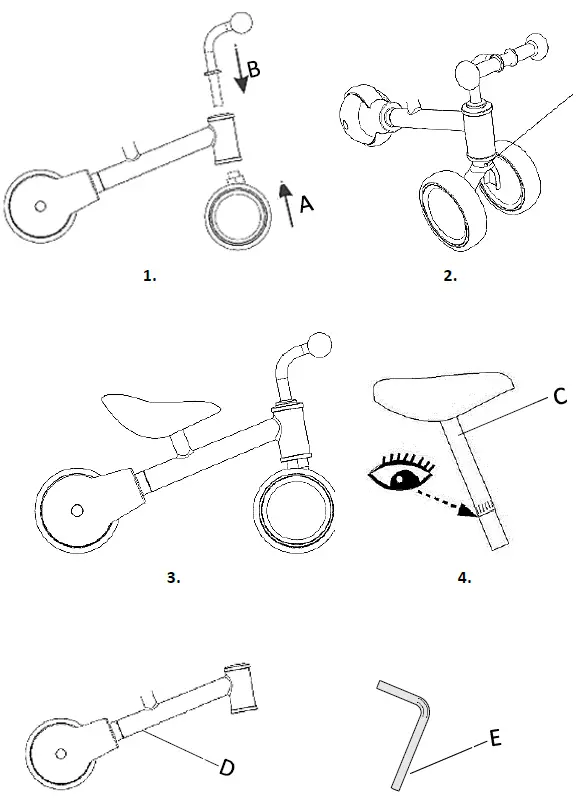 B

A

1.

2.

C

3.

4.

D

E