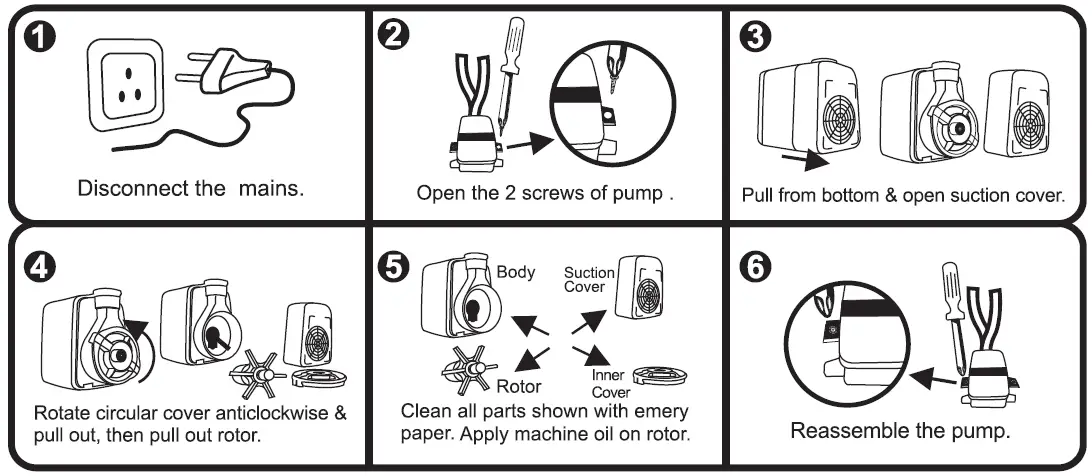 1
Disconnect the mains.

2
Open the 2 screws of pump .

3
Pull from bottom & open suction cover.

4
Rotate circular cover anticlockwise & pull out, then pull out rotor.

5
Body
Suction Cover
Rotor
Inner Cover
Clean all parts shown with emery paper. Apply machine oil on rotor.

6
Reassemble the pump.