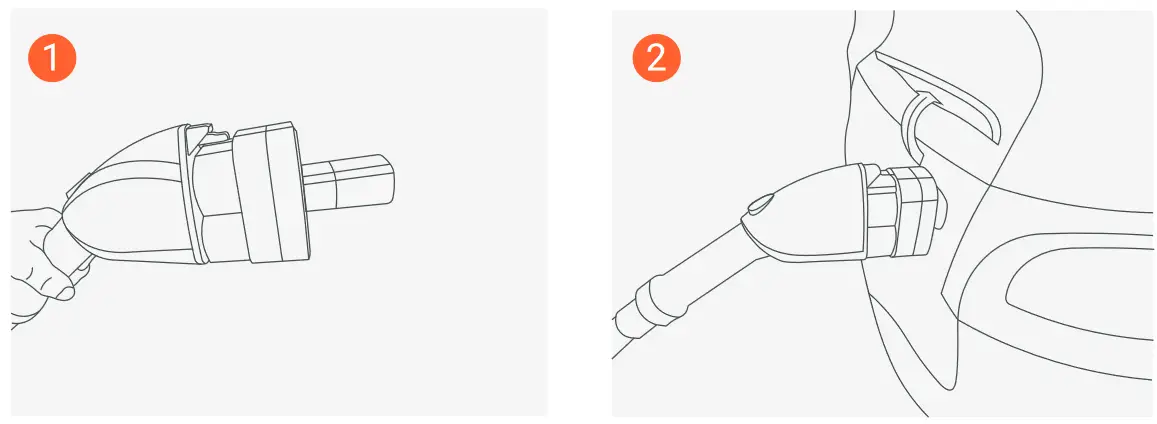 1

2