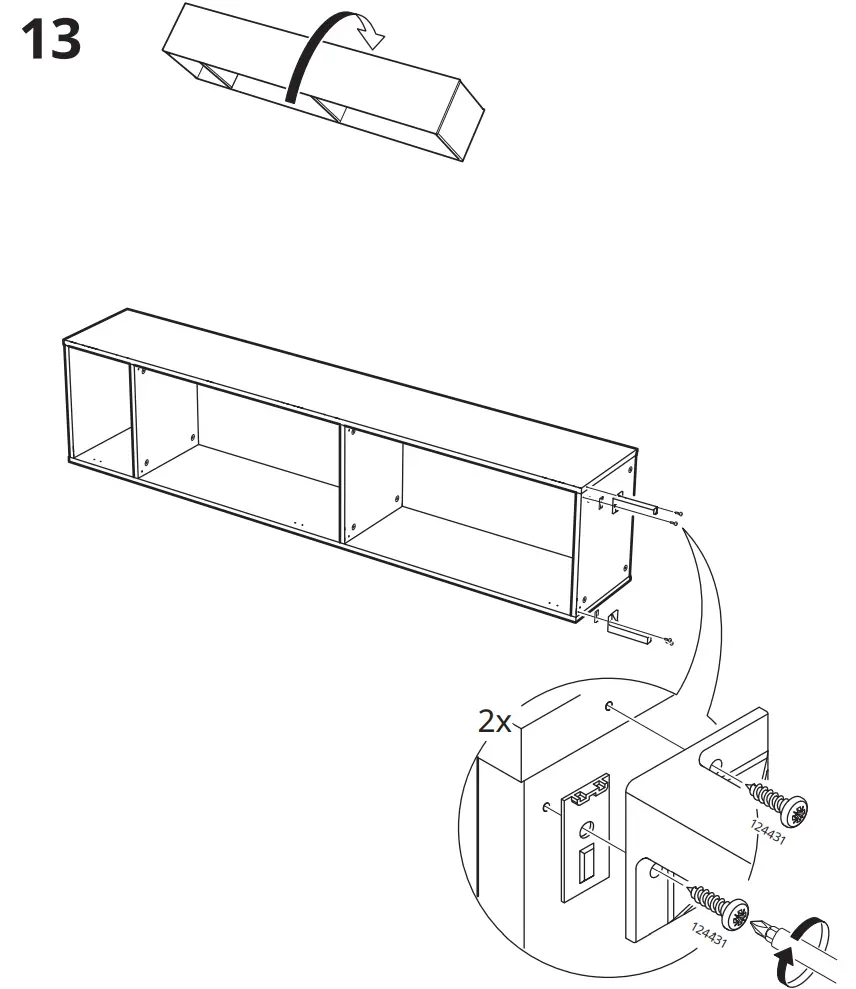 13

2x

124431

124431