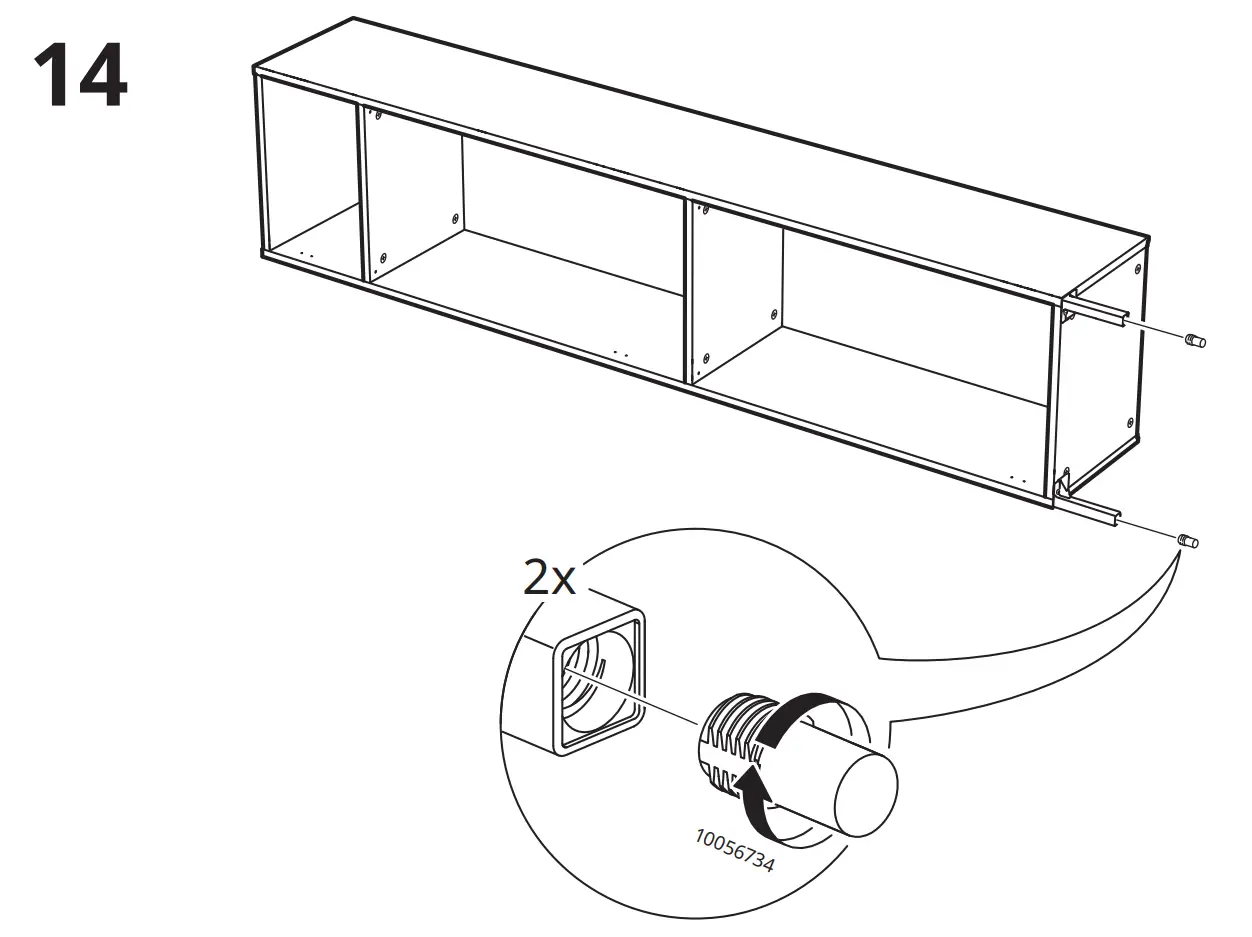 14

2x

10056734