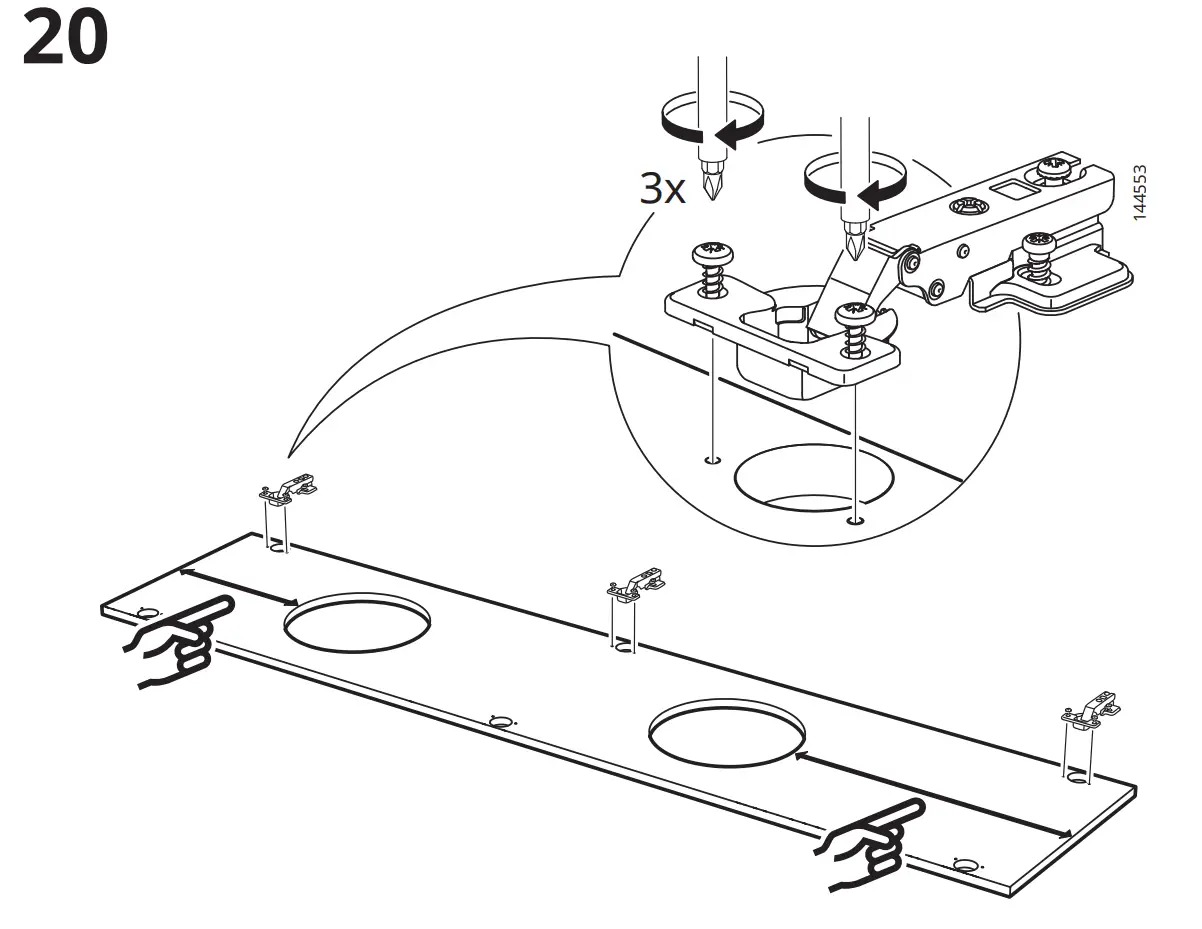 20

3x

144553