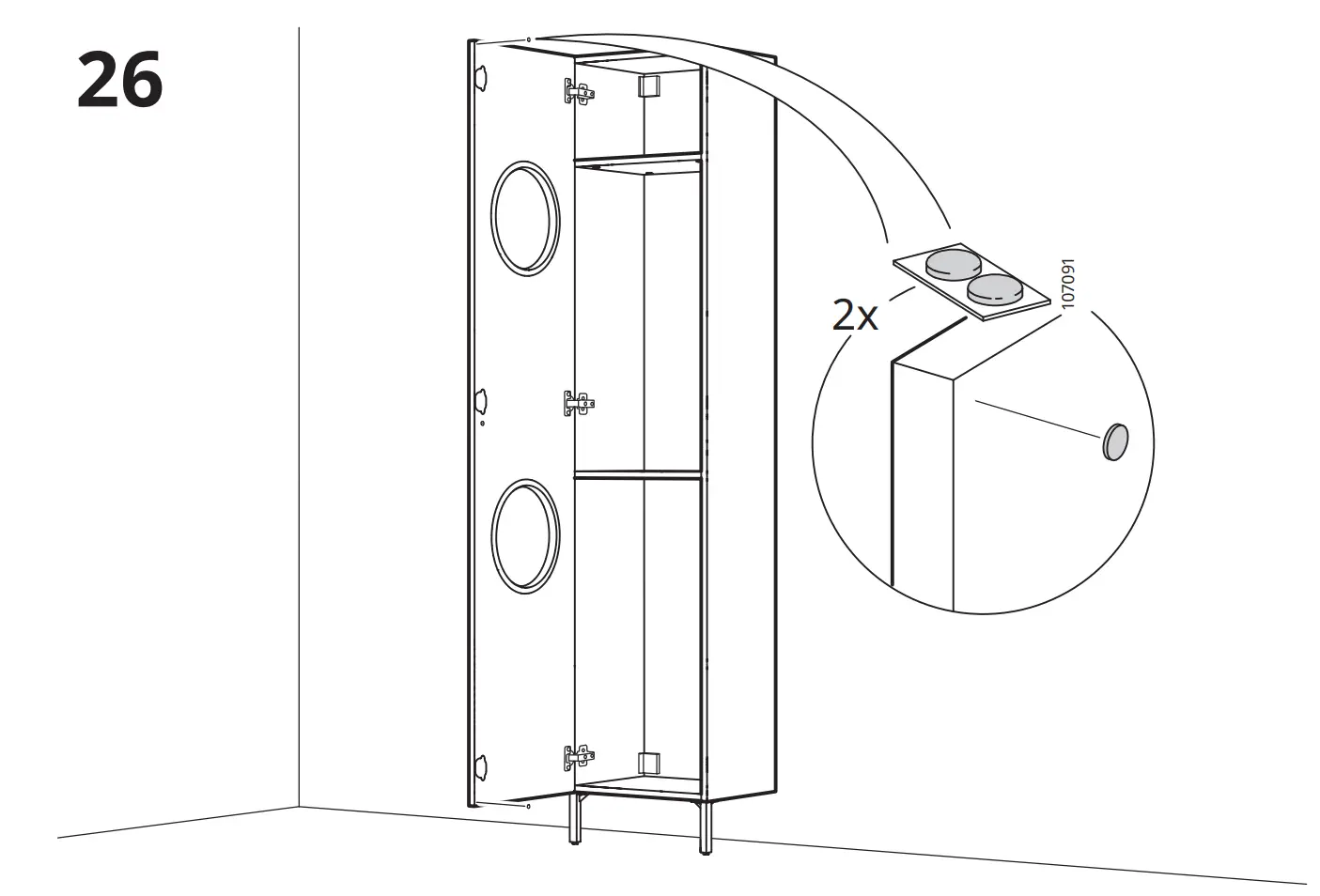 26

2x

107091