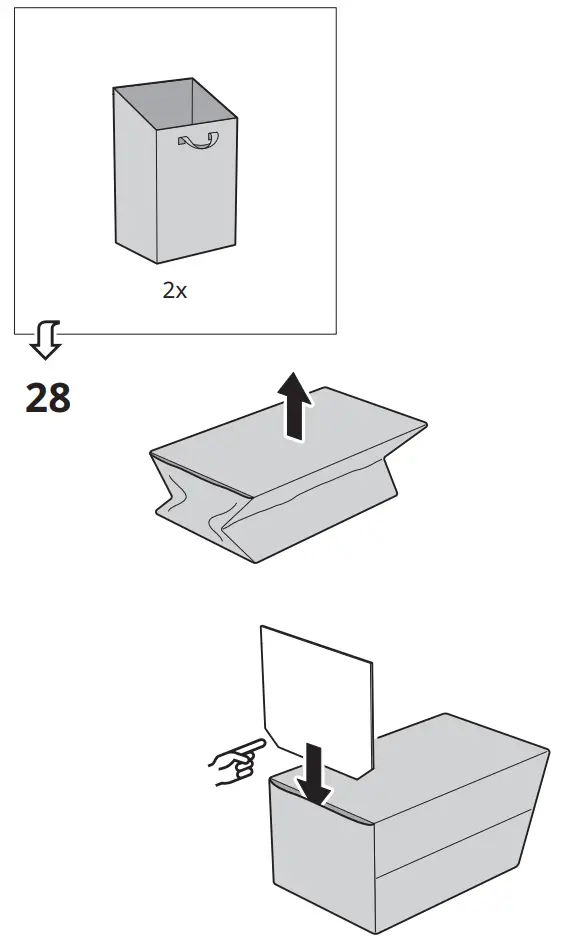 2x

28