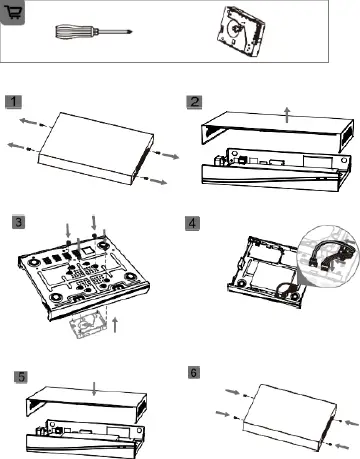 1

2

3

4

5

6