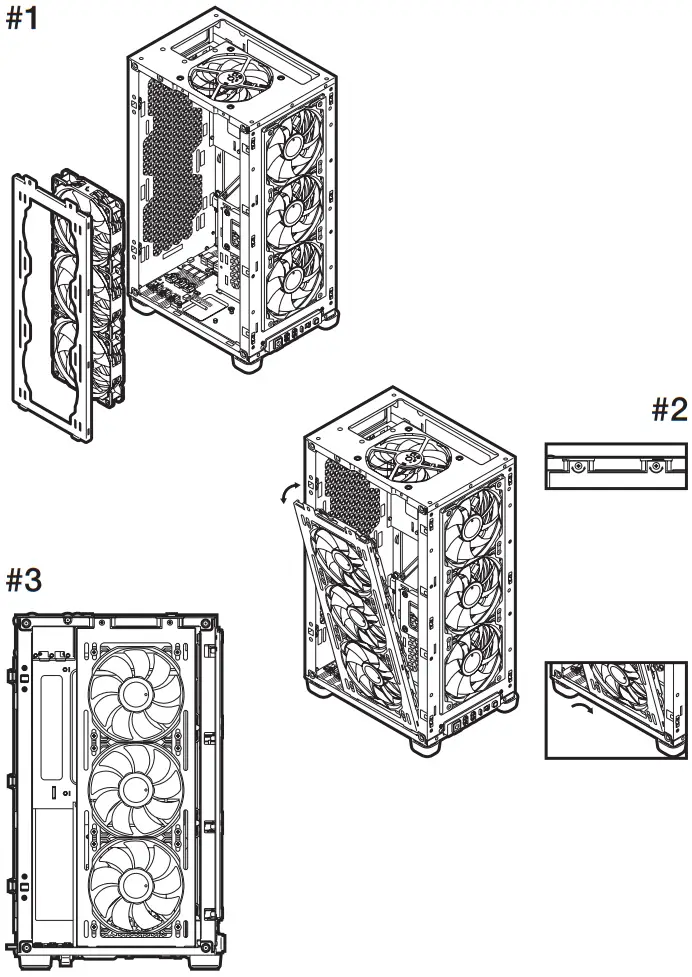 #1

#2

#3