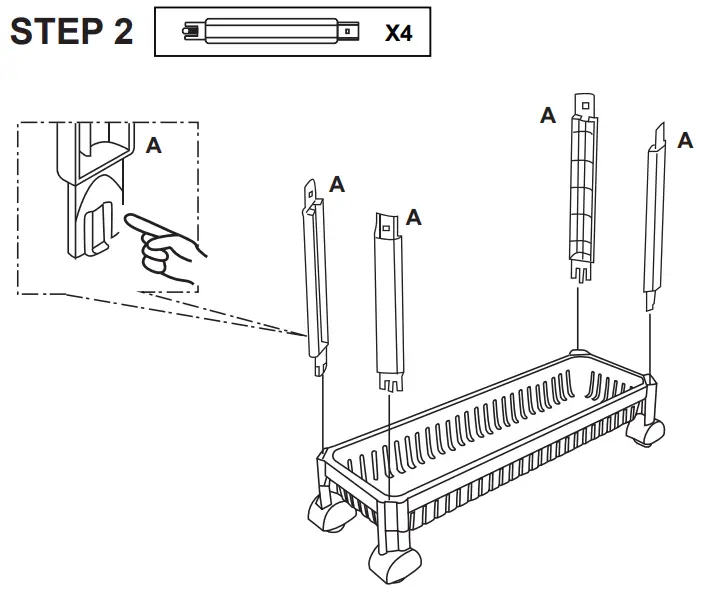 STEP 2

X4

A

A

A

A

A