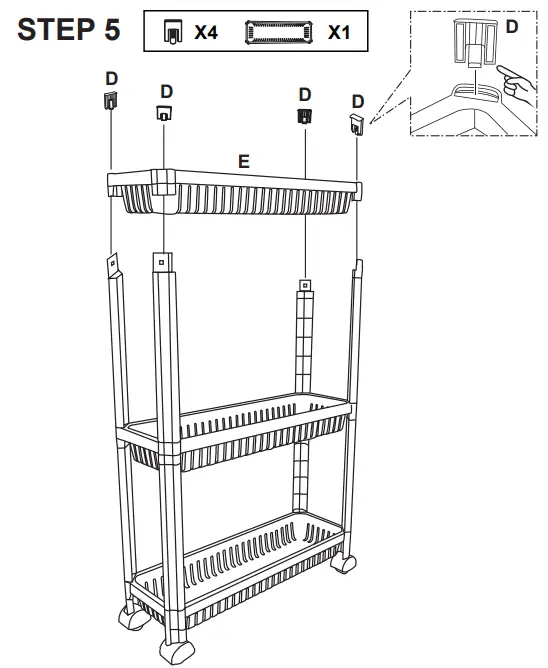 STEP 5

X4 X1

D

D D D D

E