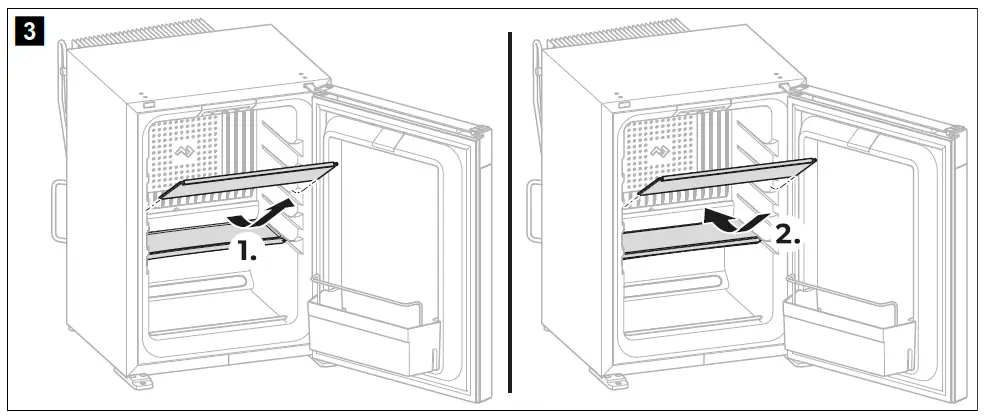 3

1.

2.