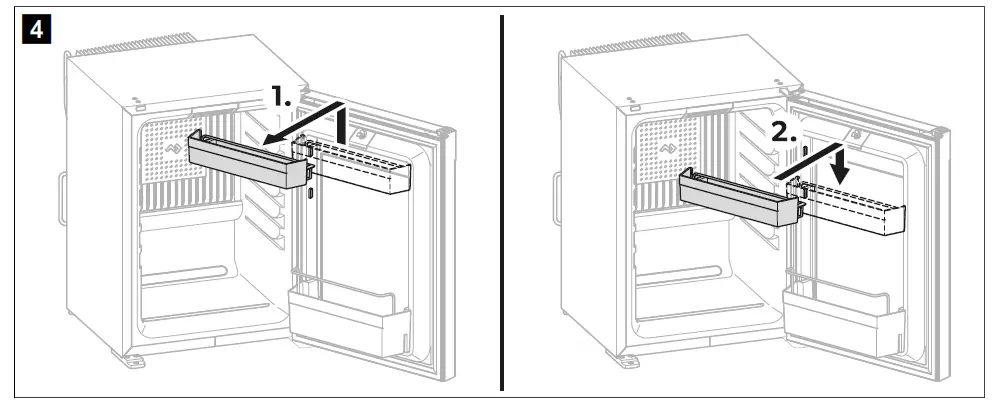 4

1.

2.