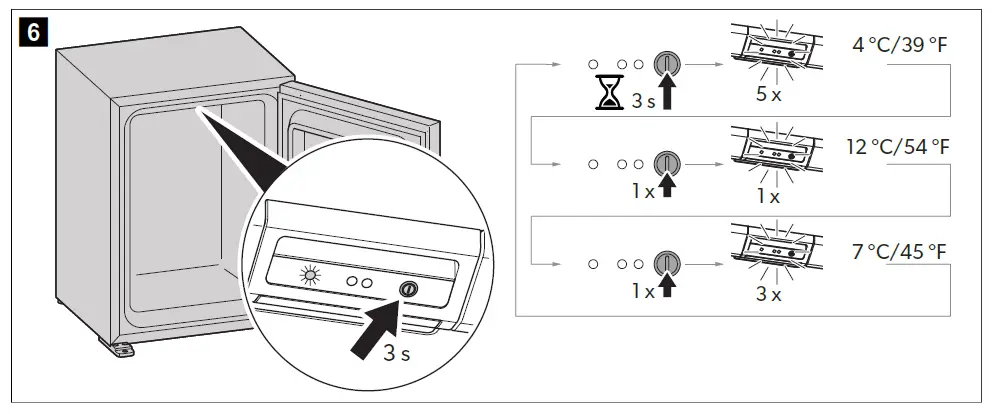 6

3 s

3 s

5 x

4 °C/39 °F

1 x

1 x

12 °C/54 °F

1 x

3 x

7 °C/45 °F