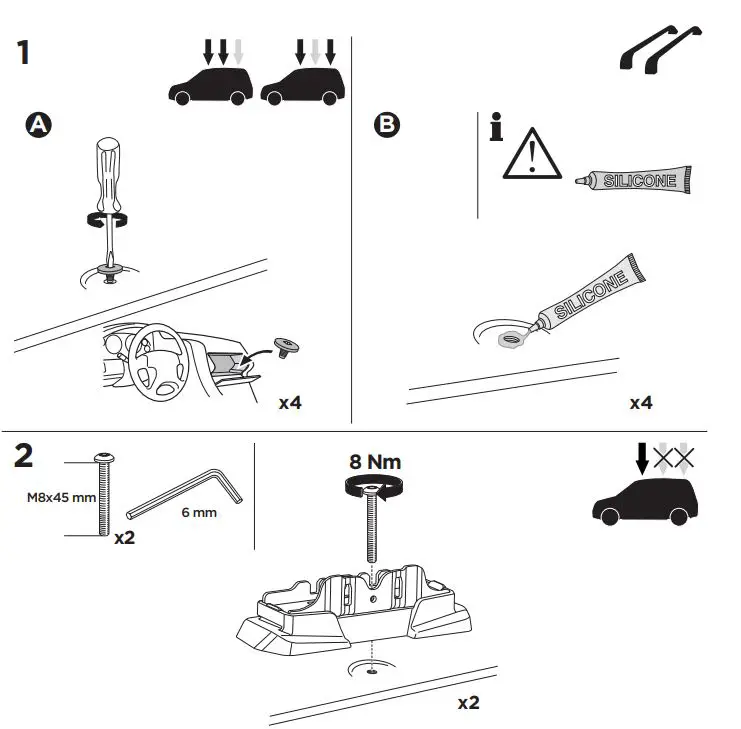 1

A

x4

B

i

SILICONE

SILICONE

x4

2

M8x45 mm

x2

6 mm

8 Nm

x2