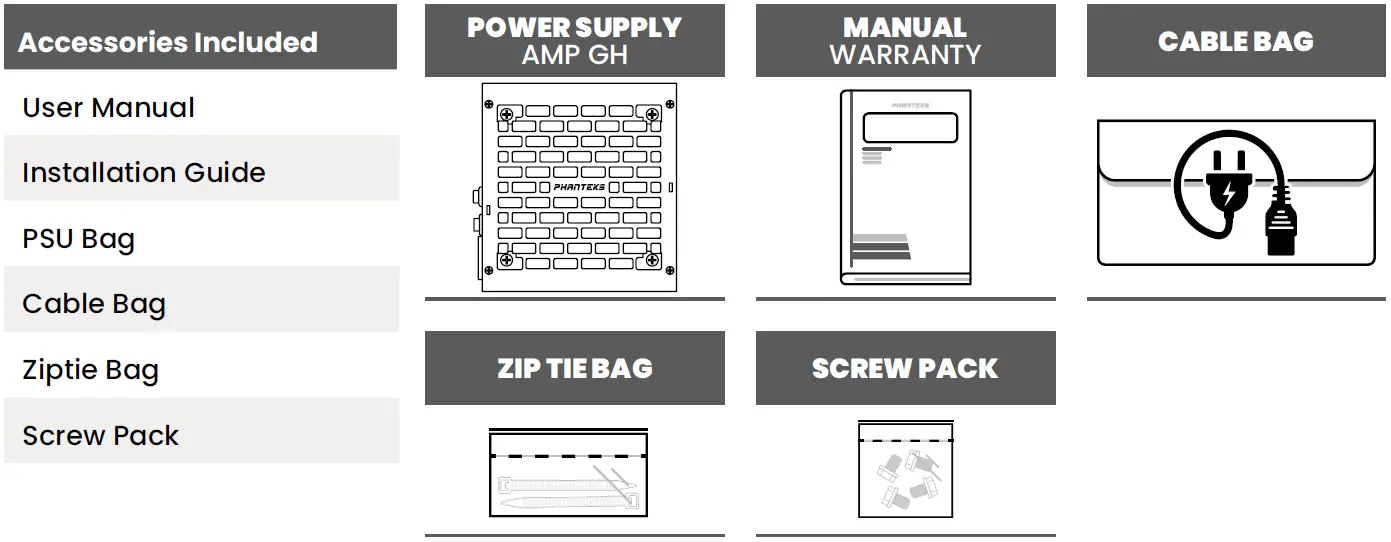 Accessories Included

User Manual

Installation Guide

PSU Bag

Cable Bag

Ziptie Bag

Screw Pack

POWER SUPPLY
AMP GH

PHANTEKS

MANUAL
WARRANTY

PHANTEKS

CABLE BAG

ZIP TIE BAG

SCREW PACK