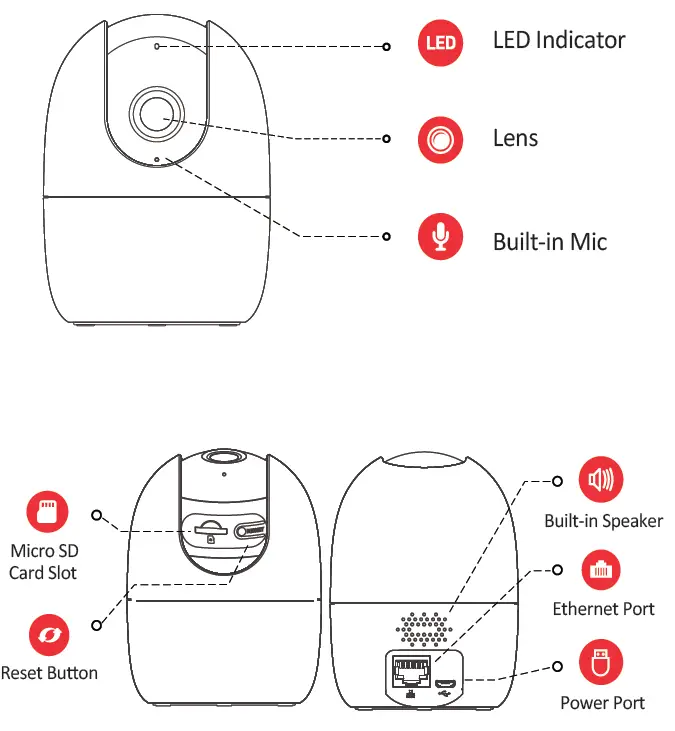 LED
LED Indicator

Lens

Built-in Mic

Micro SD Card Slot

Reset Button

Built-in Speaker

Ethernet Port

Power Port