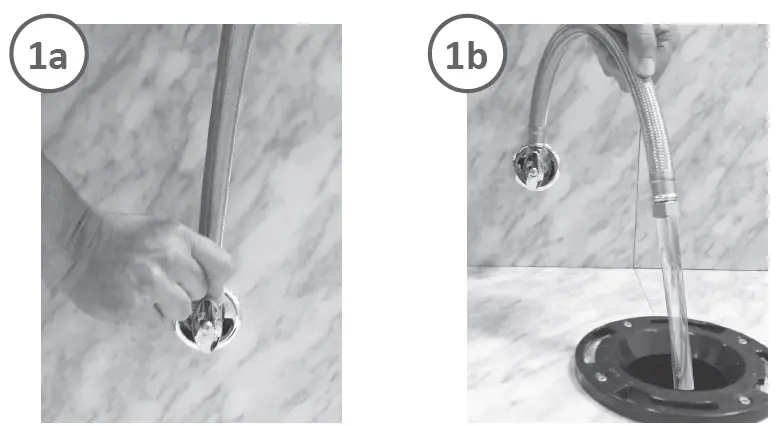 1a

1b