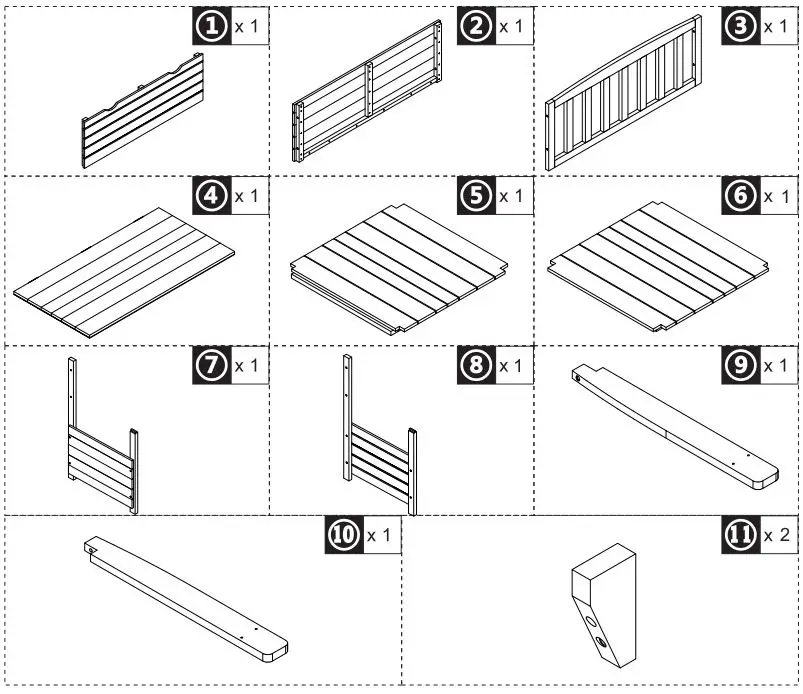 1 x 1
2 x 1
3 x 1
4 x 1
5 x 1
6 x 1
7 x 1
8 x 1
9 x 1
10 x 1
11 x 2