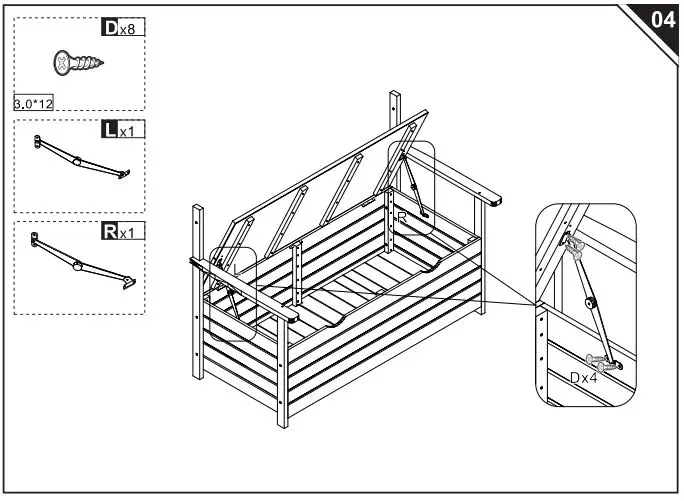 04

Dx8

3.0*12

Lx1

Rx1

L

R

Dx4