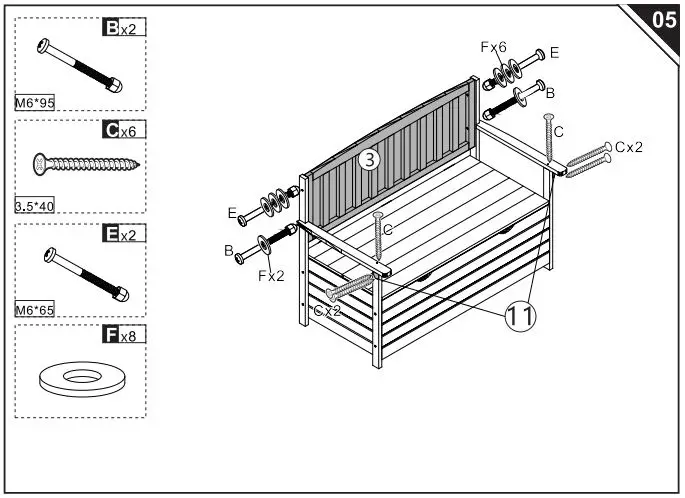 05

Bx2
M6*95

Cx6
3.5*40

Ex2
M6*65

Fx8

Fx6
E
B
C
Cx2
3
E
B
Fx2
C
Cx2
11