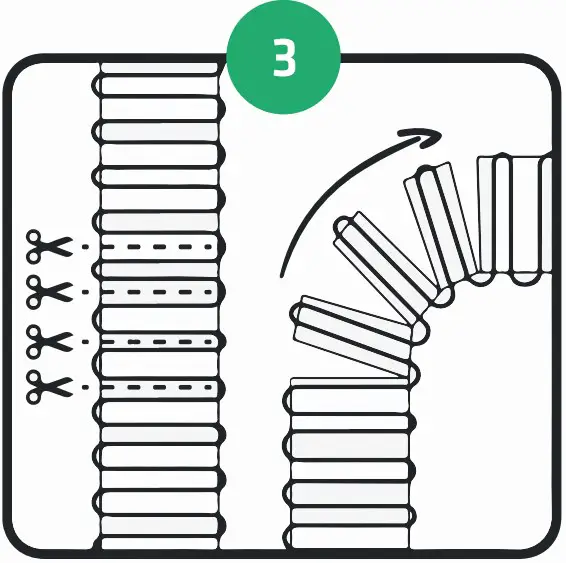 3