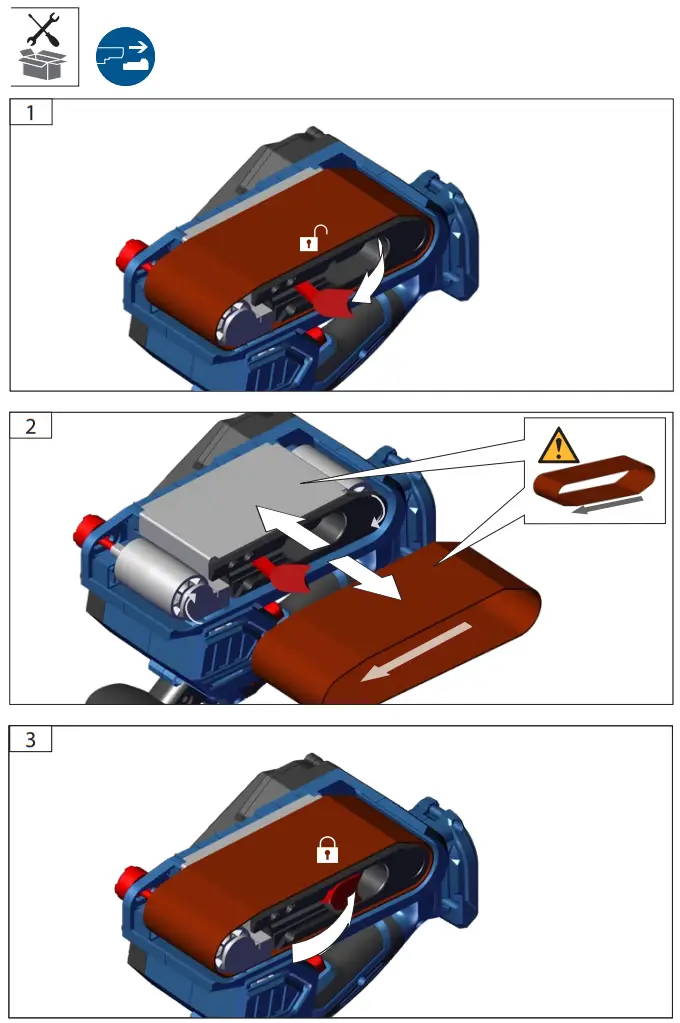 1

2

3