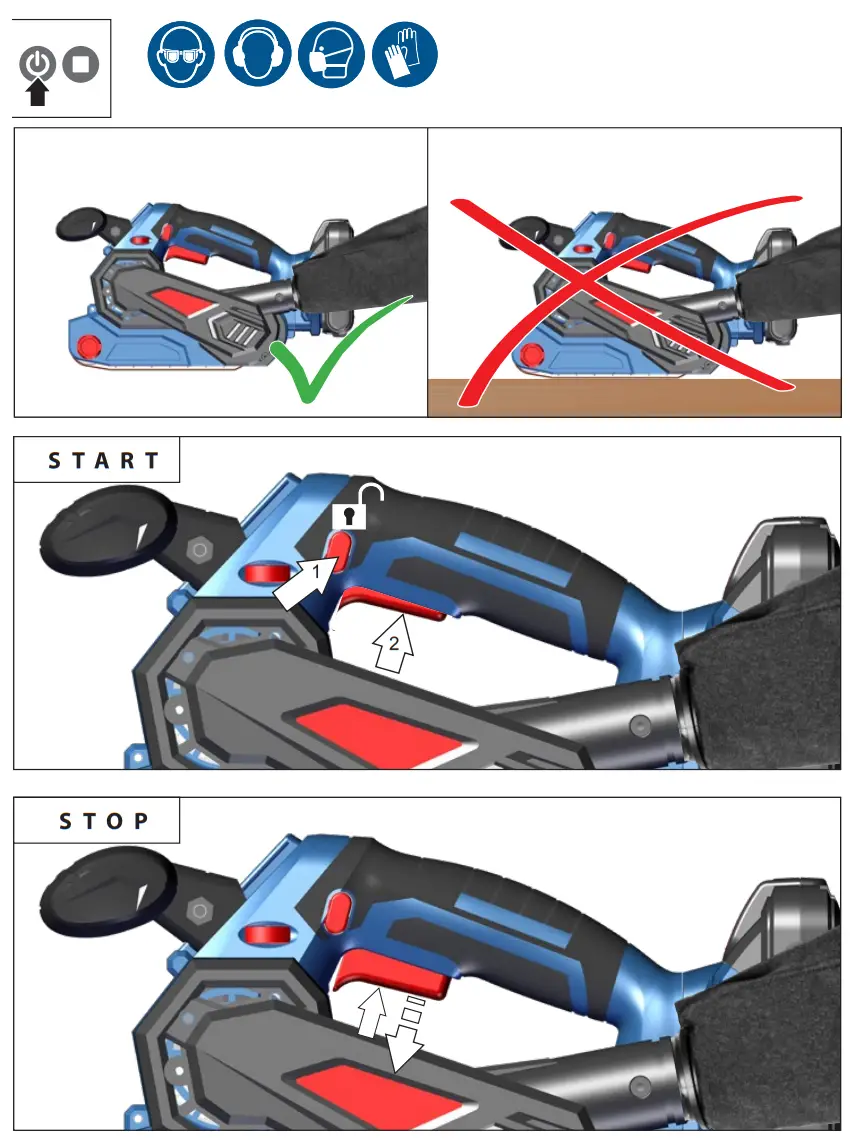 START

1

2

STOP