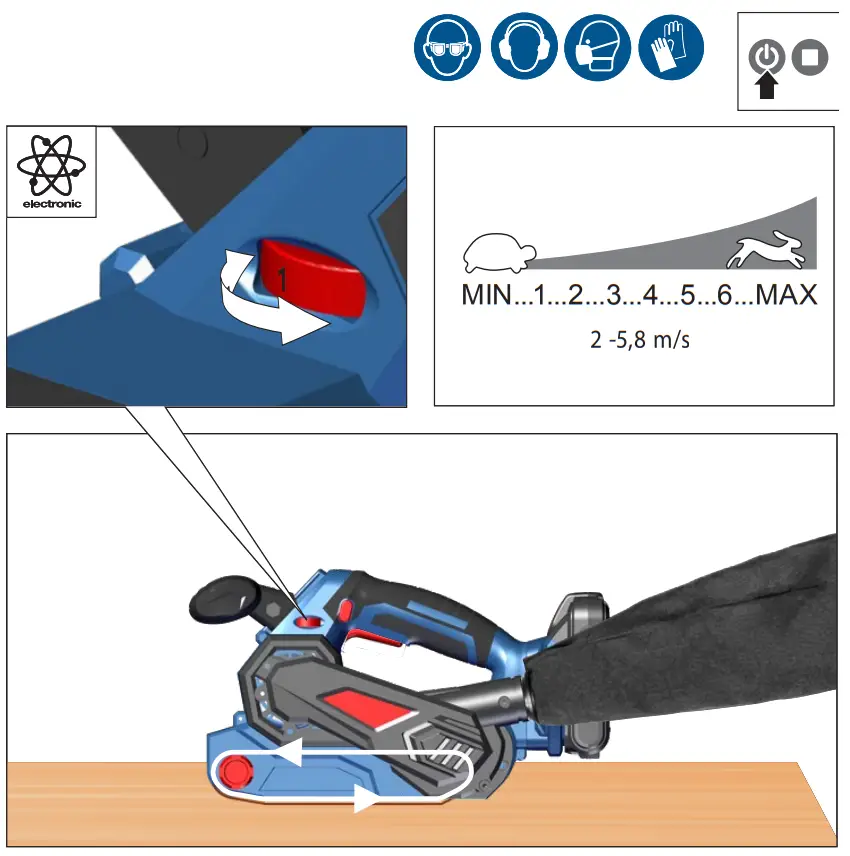 electronic

1

MIN...1...2...3...4...5...6...MAX

2 -5,8 m/s