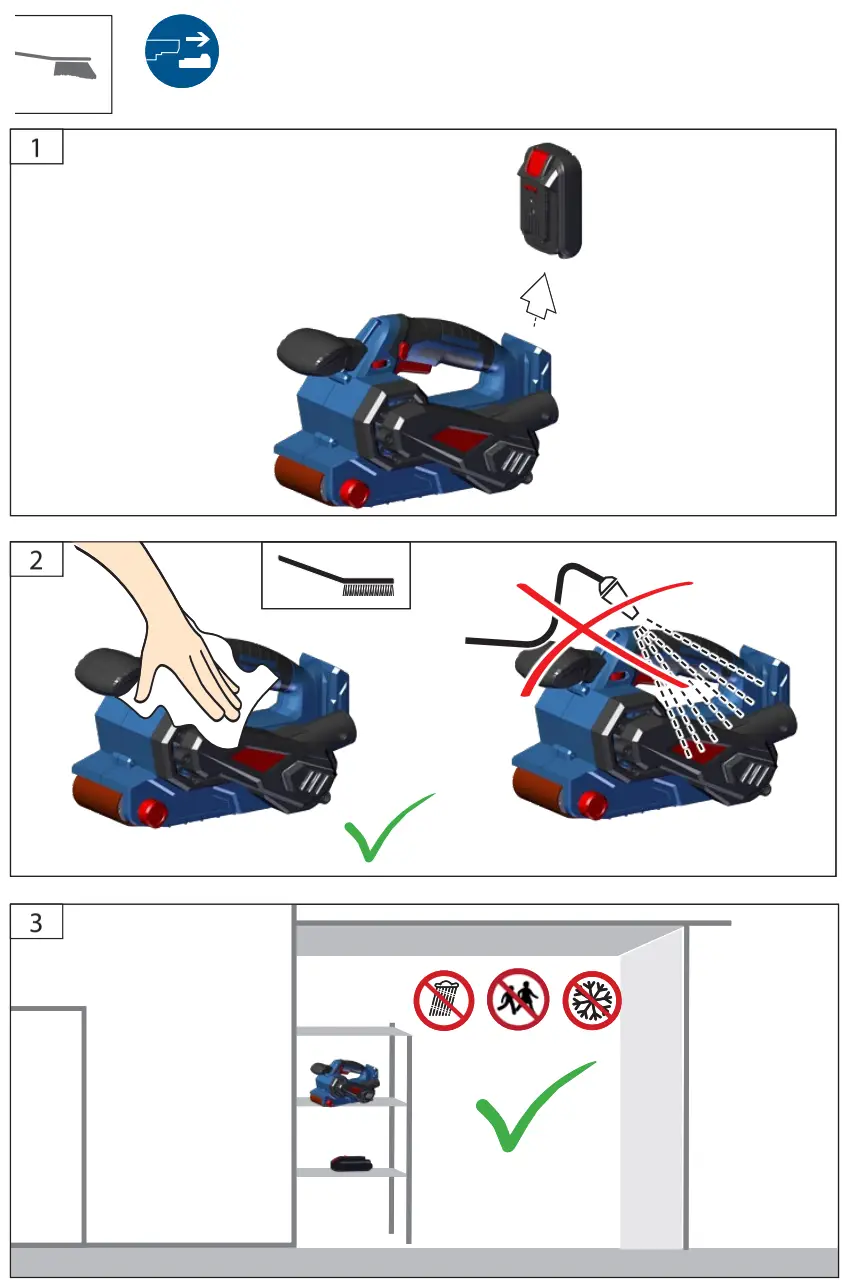 1

2

3