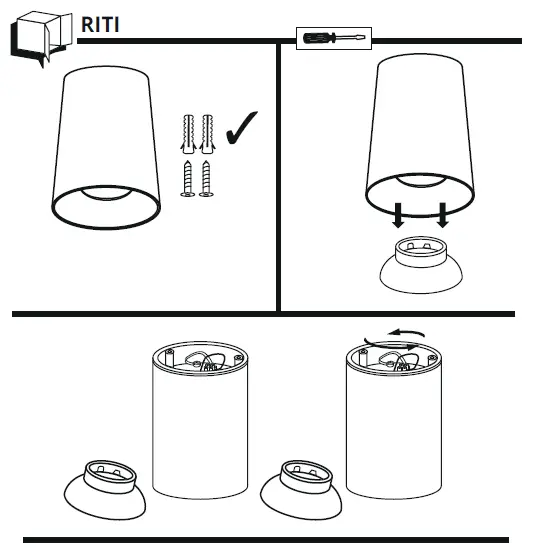 RITI