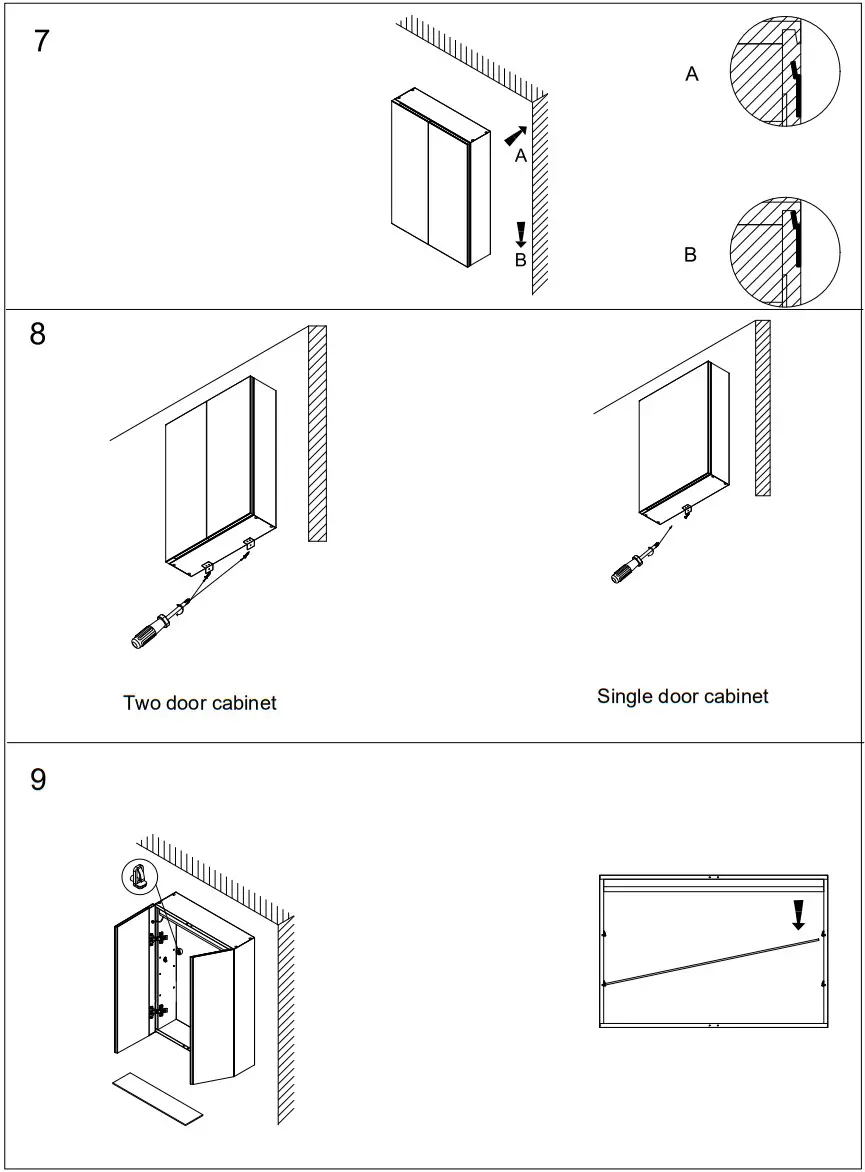 7

A

B

A

B

8

Two door cabinet

Single door cabinet

9