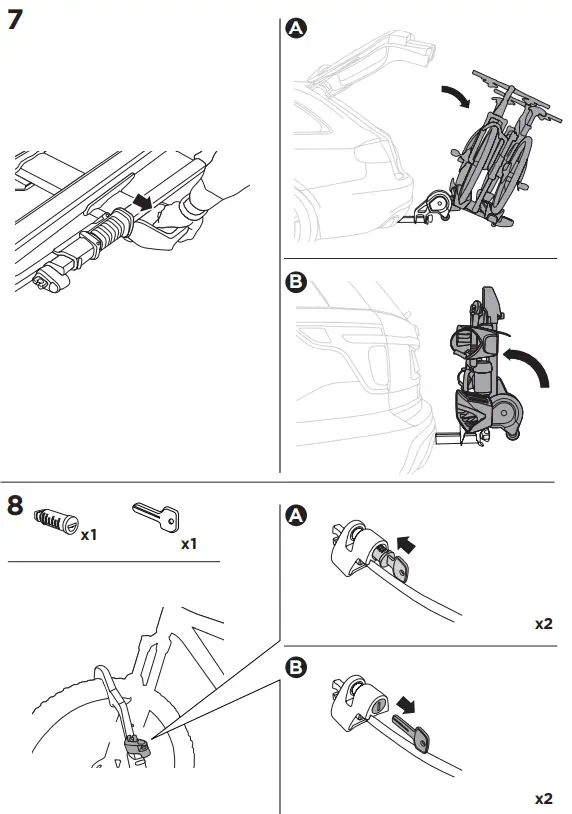 7

A

B

8

x1

x1

A

x2

B

x2