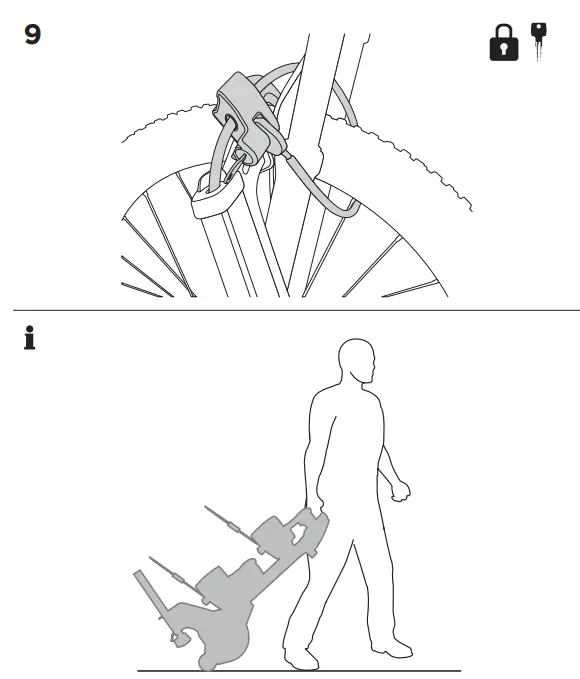 9

i