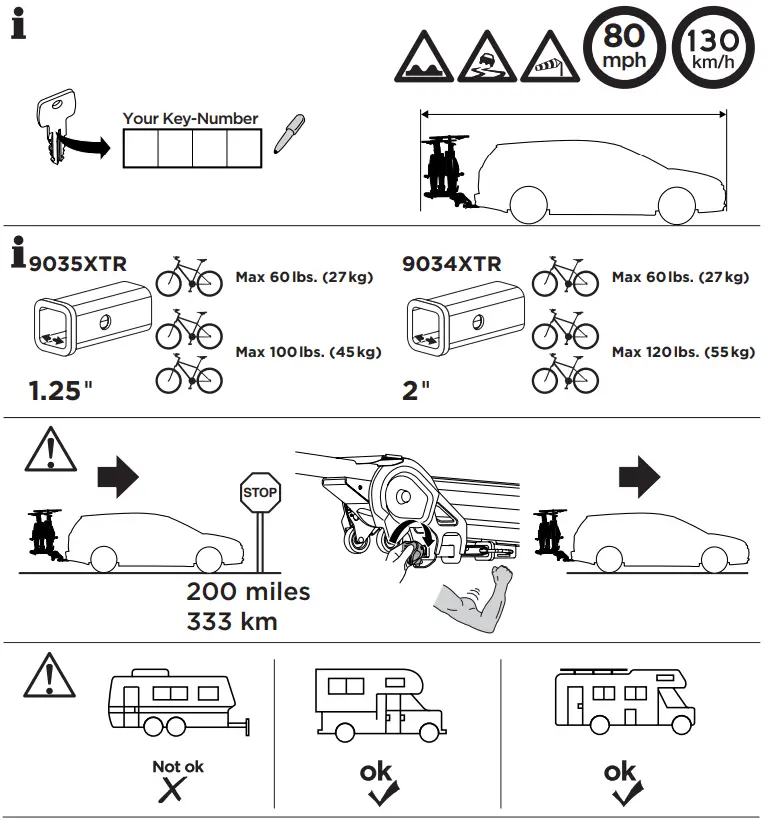 i

80 mph

130 km/h

Your Key-Number

i 9035XTR

Max 60 lbs. (27 kg)

Max 100 lbs. (45 kg)

1.25"

9034XTR

Max 60 lbs. (27 kg)

Max 120 lbs. (55 kg)

2"

STOP

200 miles
333 km

Not ok

ok

ok