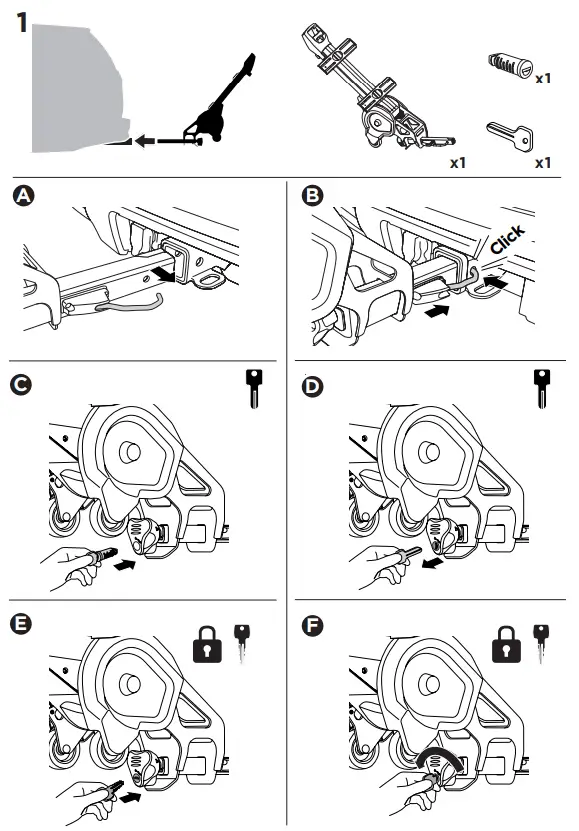 1

x1

x1

x1

A

B

Click

C

D

E

F