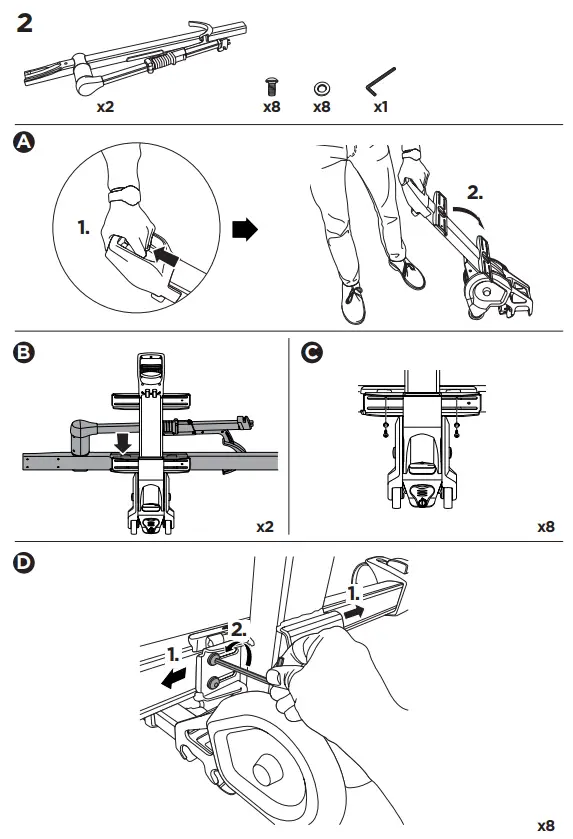 2

x2

x8

x8

x1

A

1.

2.

B

x2

C

x8

D

1.

2.

1.

x8