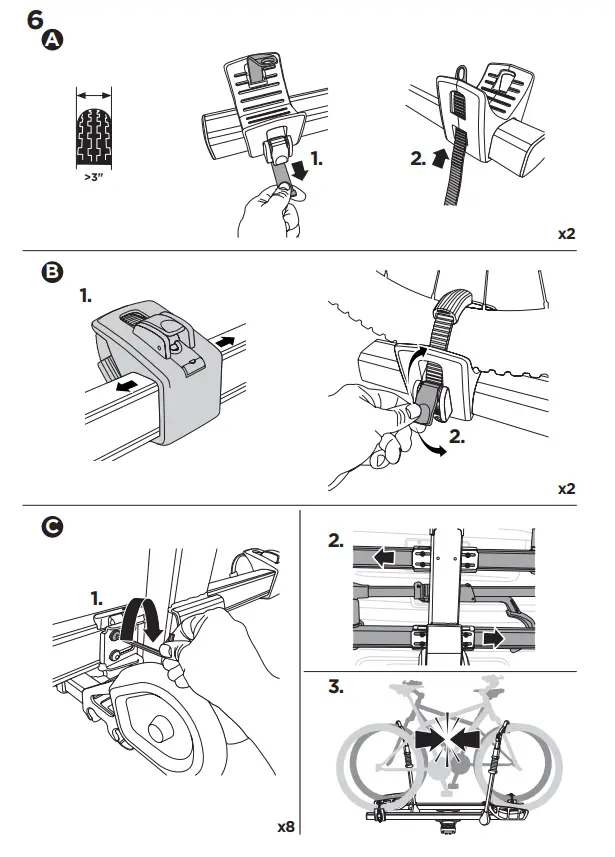 6
A
>3"
1.
2.
x2
B
1.
2.
x2
C
1.
x8
2.
3.