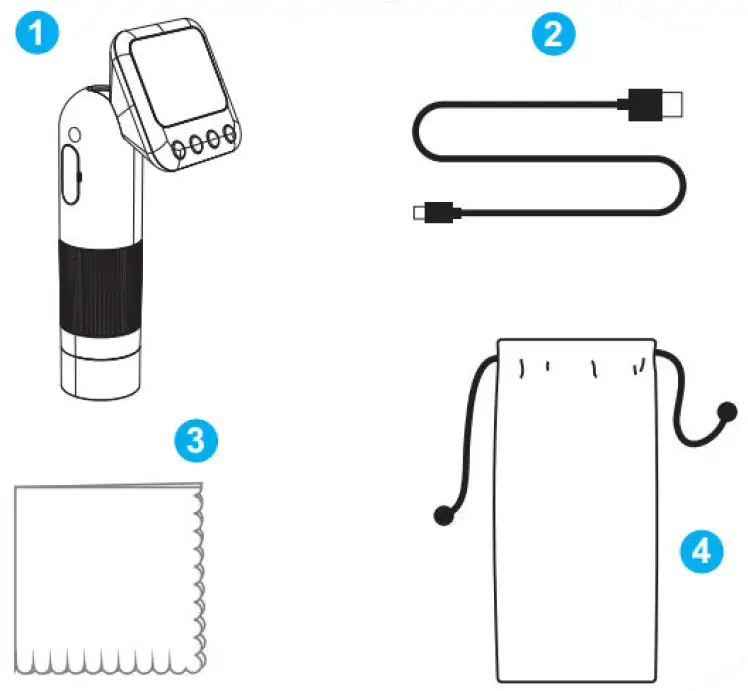 1

2

3

4