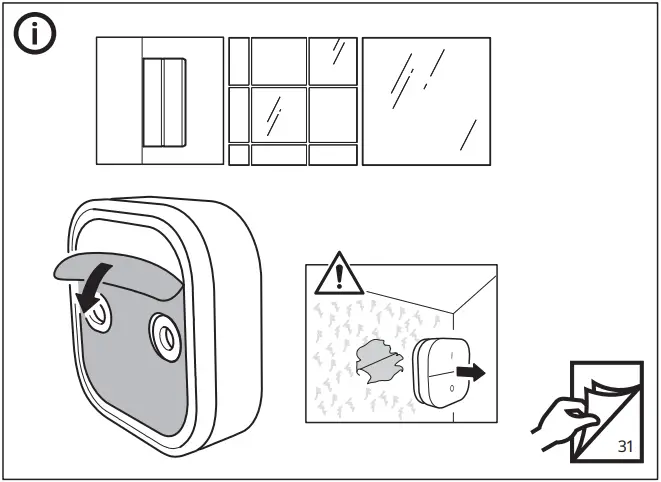 31