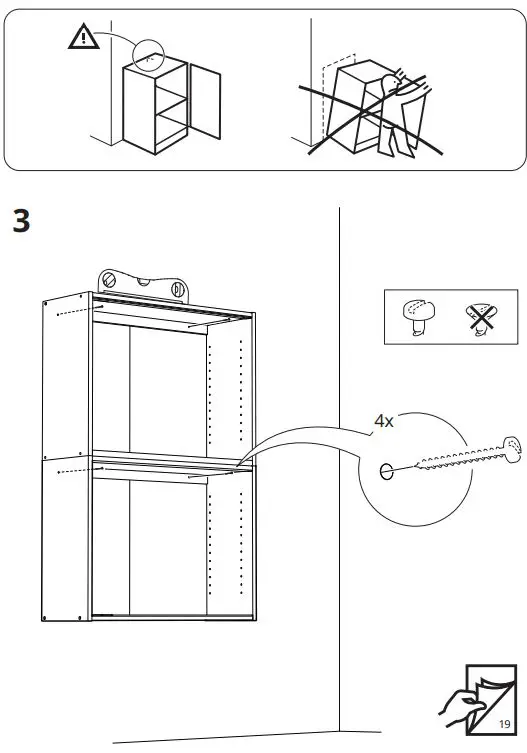 3

4x

19