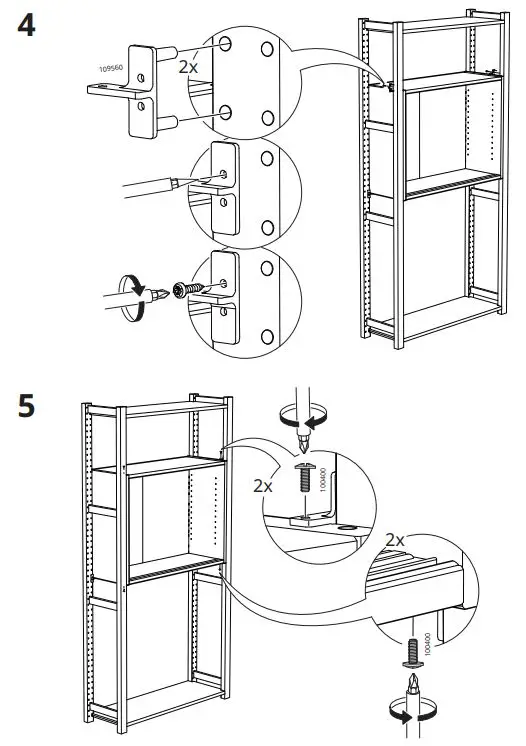 4

109560

2x

5

2x

100400

2x

100400