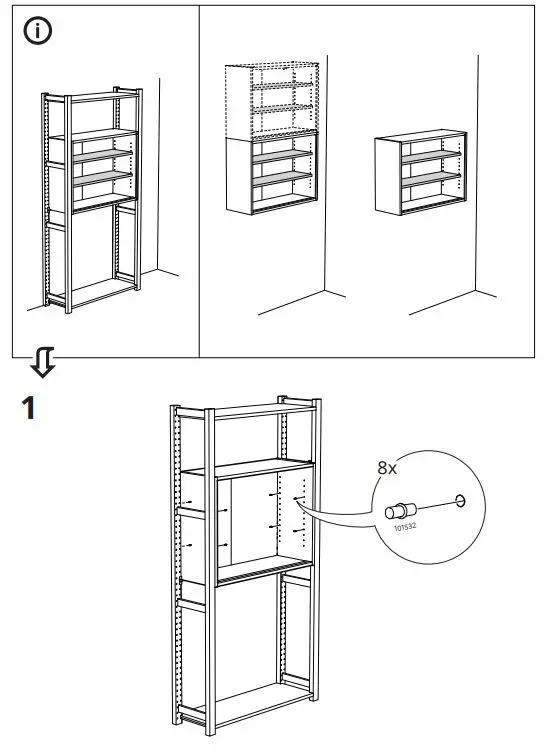 i

1

8x

101532