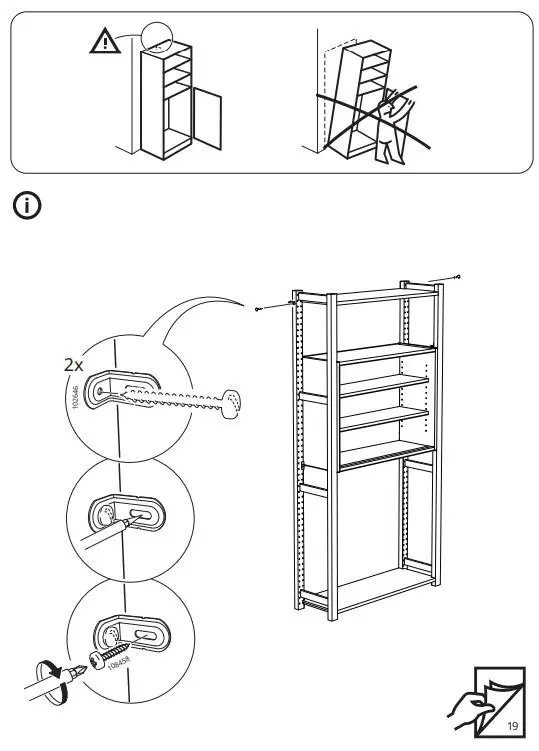 2x

102646

108458

19