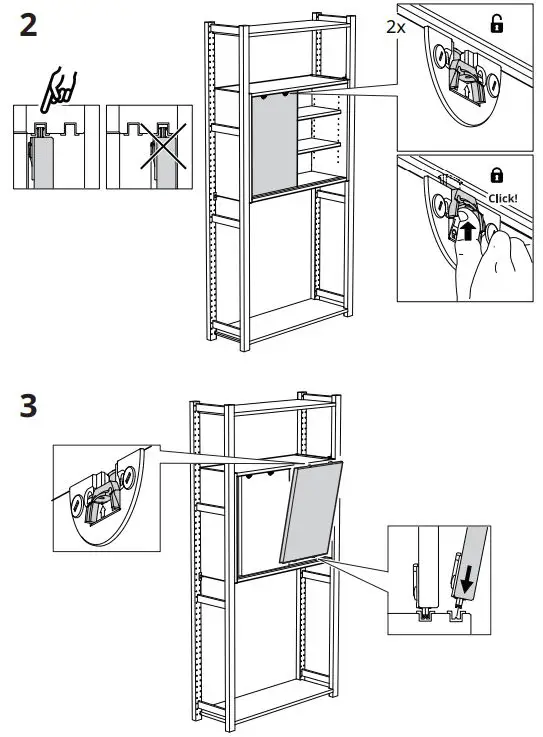 2

2x

Click!

3