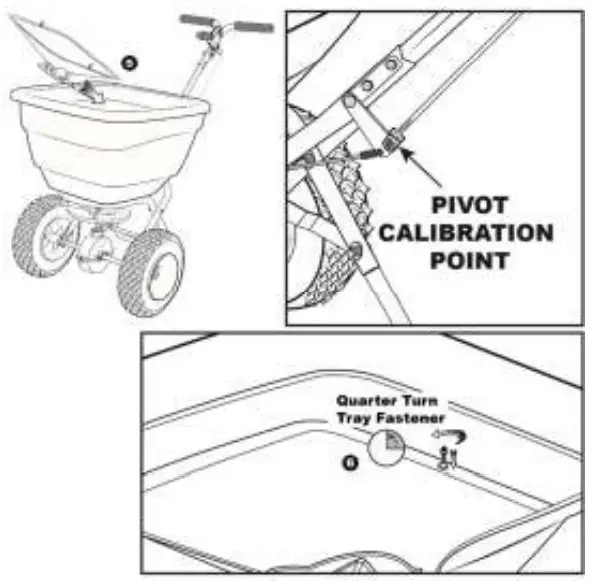 PIVOT
CALIBRATION
POINT

Quarter Turn
Tray Fastener