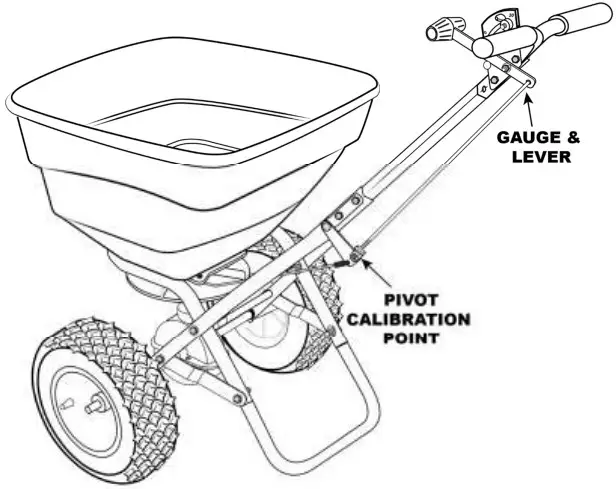 GAUGE & LEVER

PIVOT CALIBRATION POINT