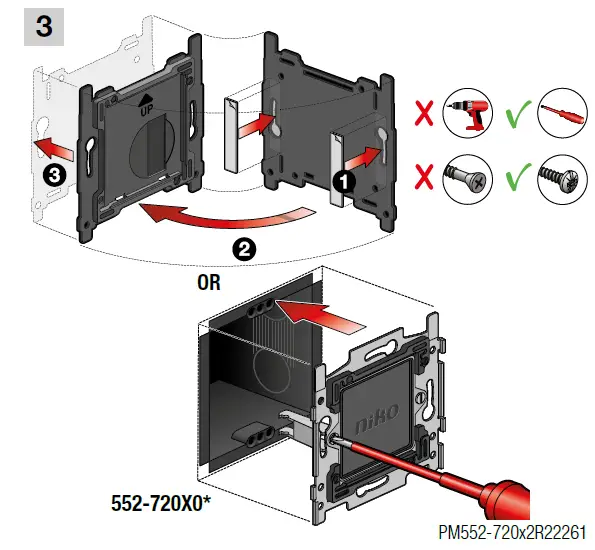 3

UP

3

1

2

OR

niko

552-720X0*

PM552-720x2R22261