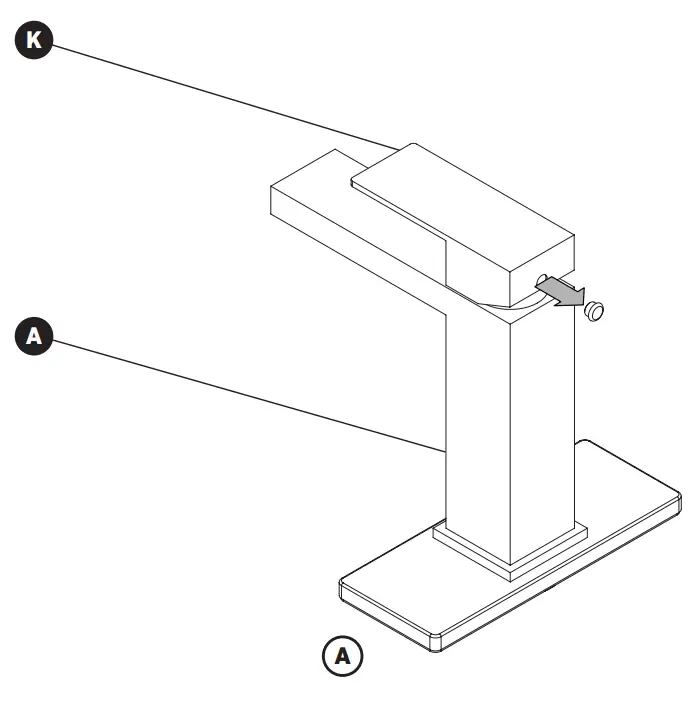 K

A

A