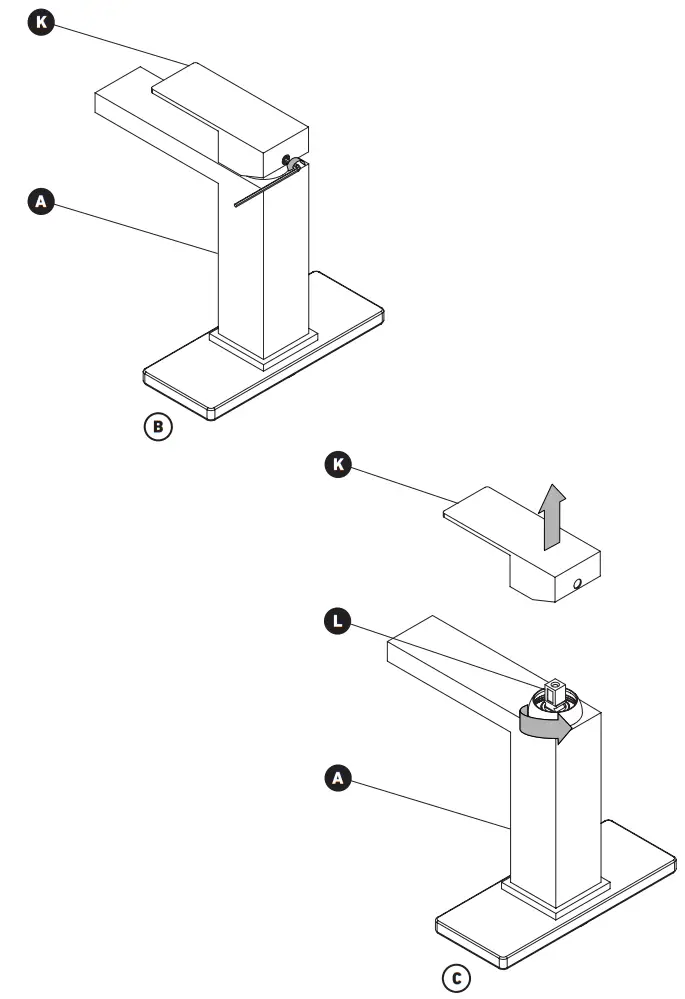 K
A
B
K
L
A
C