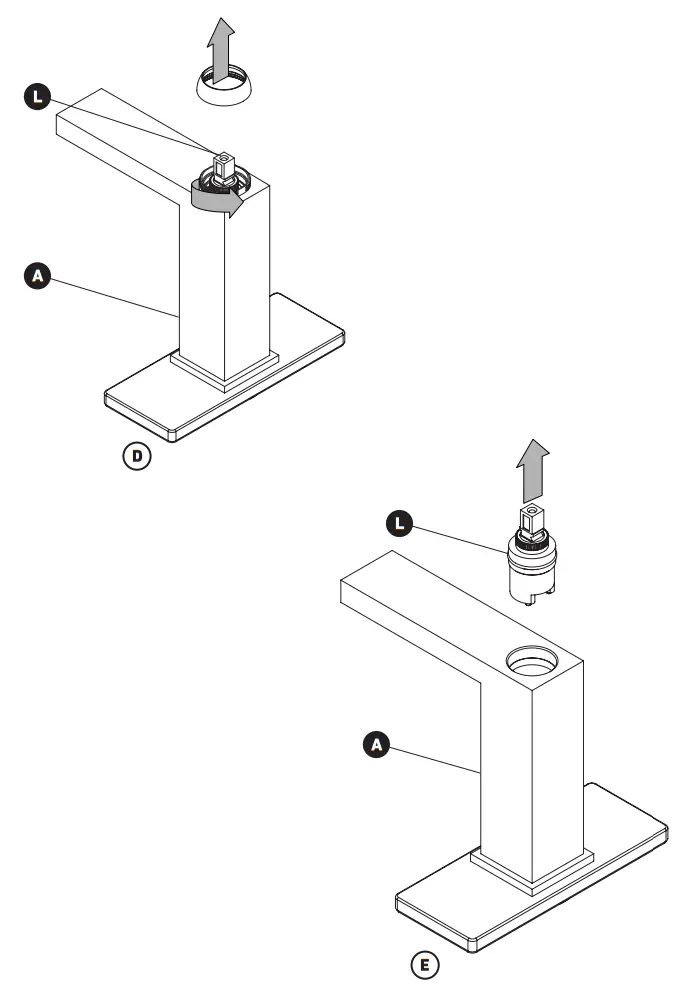 L

A

D

L

A

E