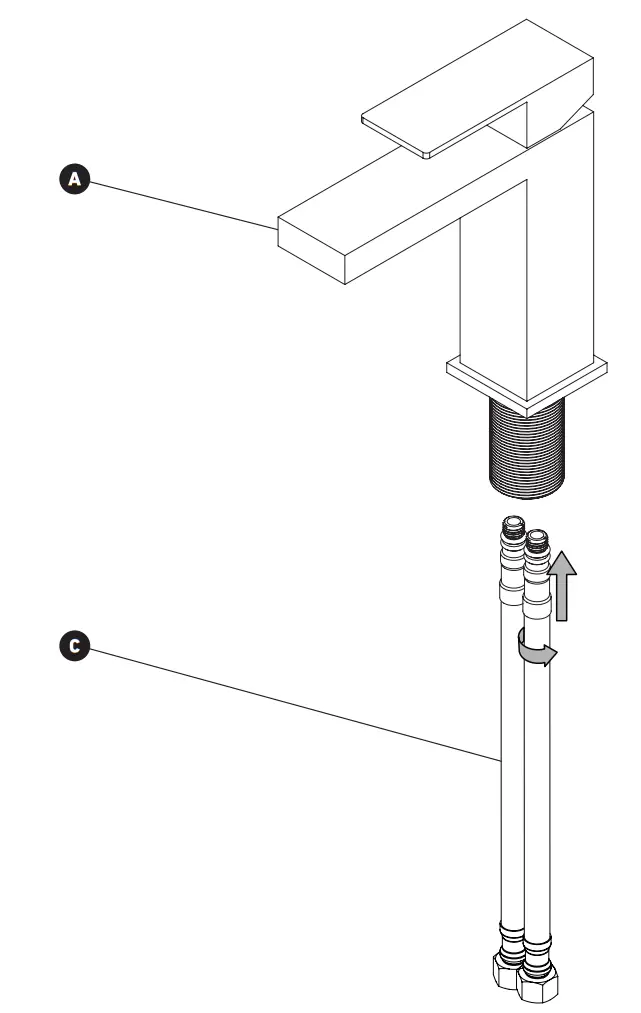 A

C